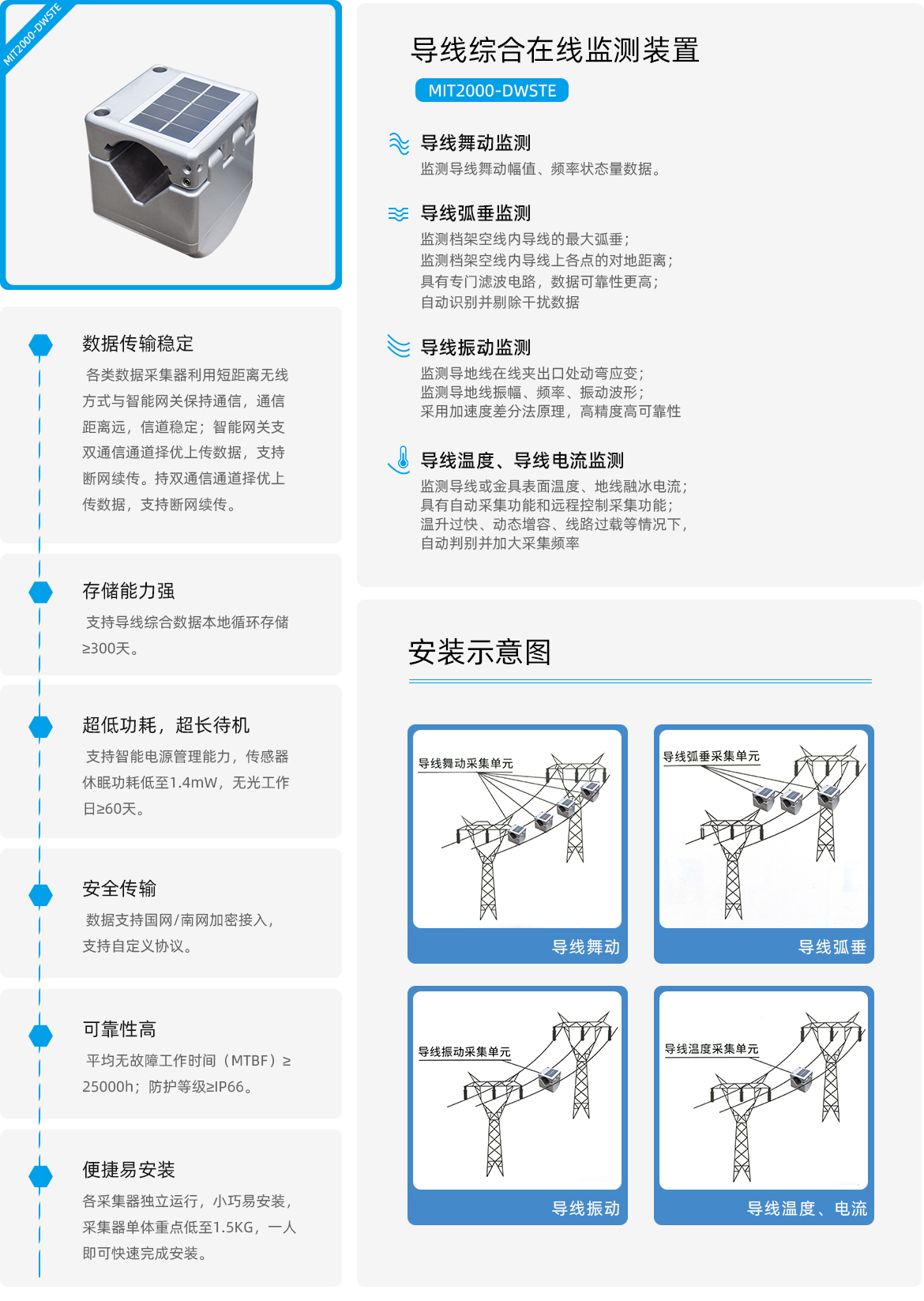 MIT2000-DWSTE

数据传输稳定

各类数据采集器利用短距离无线方式与智能网关保持通信，通信距离远，信道稳定；智能网关支双通信通道择优上传数据，支持断网续传。持双通信通道择优上传数据，支持断网续传。

存储能力强

支持导线综合数据本地循环存储≥300天。

超低功耗，超长待机

支持智能电源管理能力，传感器休眠功耗低至1.4mW，无光工作日≥60天。

安全传输

数据支持国网/南网加密接入，支持自定义协议。

可靠性高

平均无故障工作时间（MTBF）≥25000h；防护等级≥IP66。

便捷易安装

各采集器独立运行，小巧易安装，采集器单体重点低至1.5KG，一人即可快速完成安装。

导线综合在线监测装置

MIT2000-DWSTE

导线舞动监测

监测导线舞动幅值、频率状态量数据。

导线弧垂监测

监测档架空线内导线的最大弧垂；
监测档架空线内导线上各点的对地距离；
具有专门滤波电路，数据可靠性更高；
自动识别并剔除干扰数据

导线振动监测

监测导地线在线夹出口处动弯应变；
监测导地线振幅、频率、振动波形；
采用加速度差分法原理，高精度高可靠性

导线温度、导线电流监测

监测导线或金具表面温度、地线融冰电流；
具有自动采集功能和远程控制采集功能；
温升过快、动态增容、线路过载等情况下，
自动判别并加大采集频率

安装示意图

导线舞动采集单元

导线舞动

导线弧垂采集单元

导线弧垂

导线振动采集单元

导线振动

导线温度采集单元

导线温度、电流